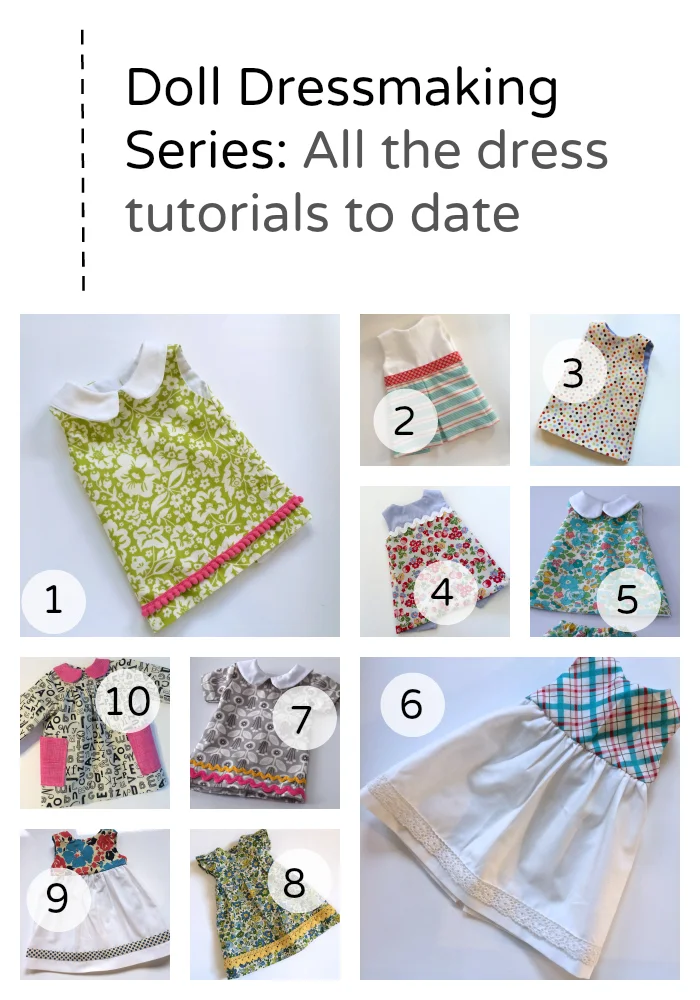 Doll Dressmaking Series: All the dress tutorials to date

1

2

3

4

5

10

7

6

9

8